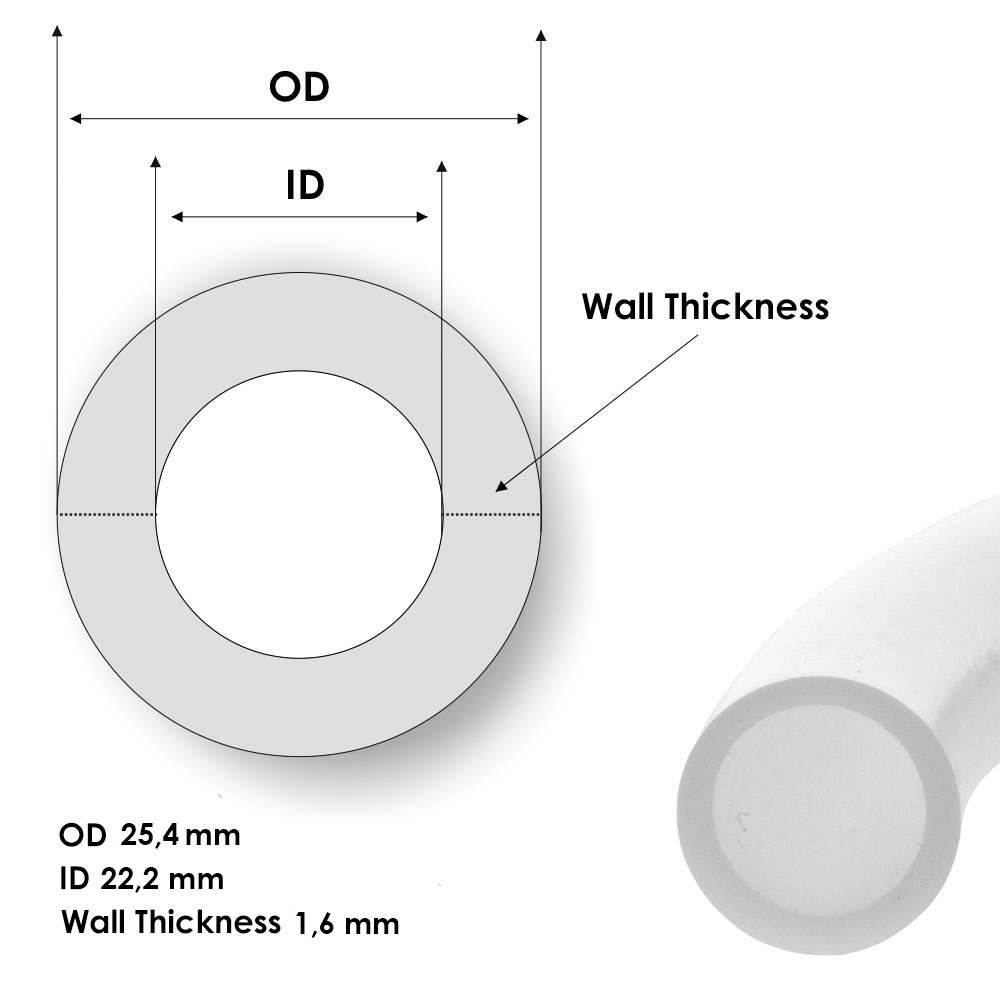 OD

ID

Wall Thickness

OD 25,4 mm
ID 22,2 mm
Wall Thickness 1,6 mm