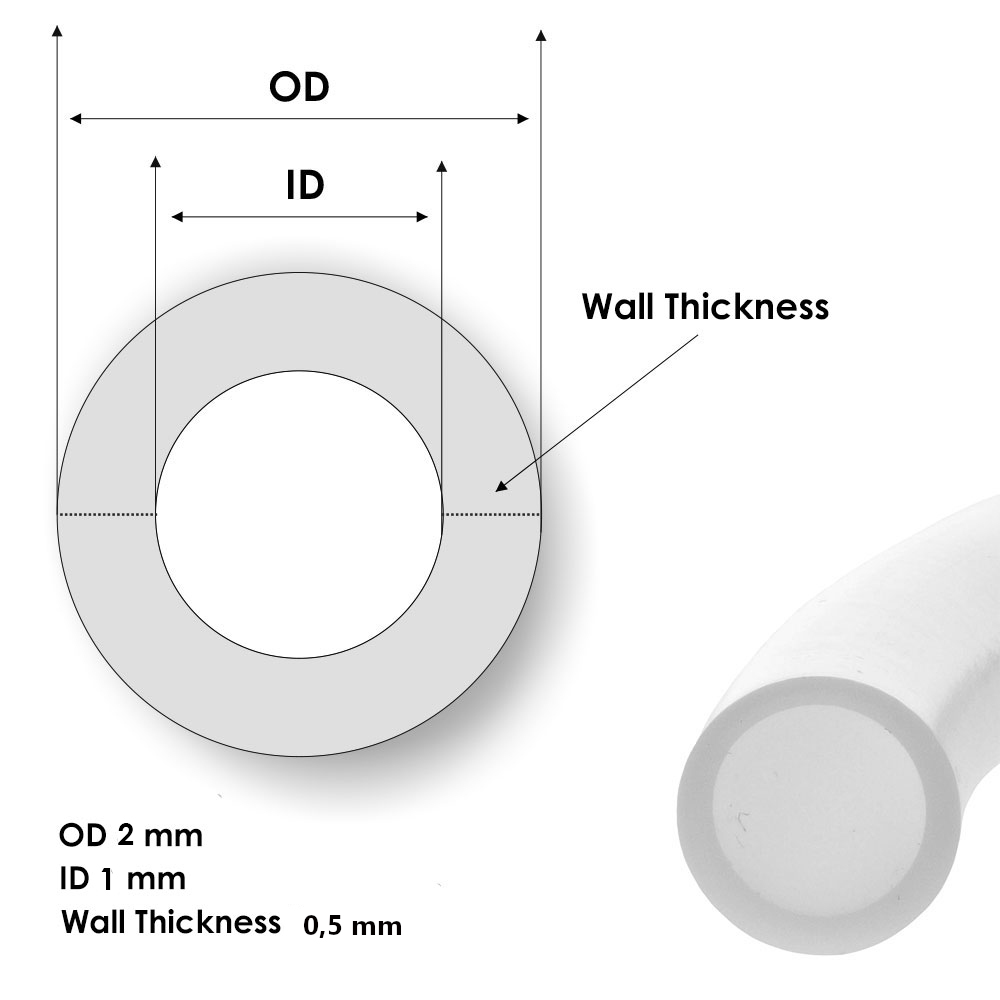 OD

ID

Wall Thickness

OD 2 mm
ID 1 mm
Wall Thickness 0,5 mm