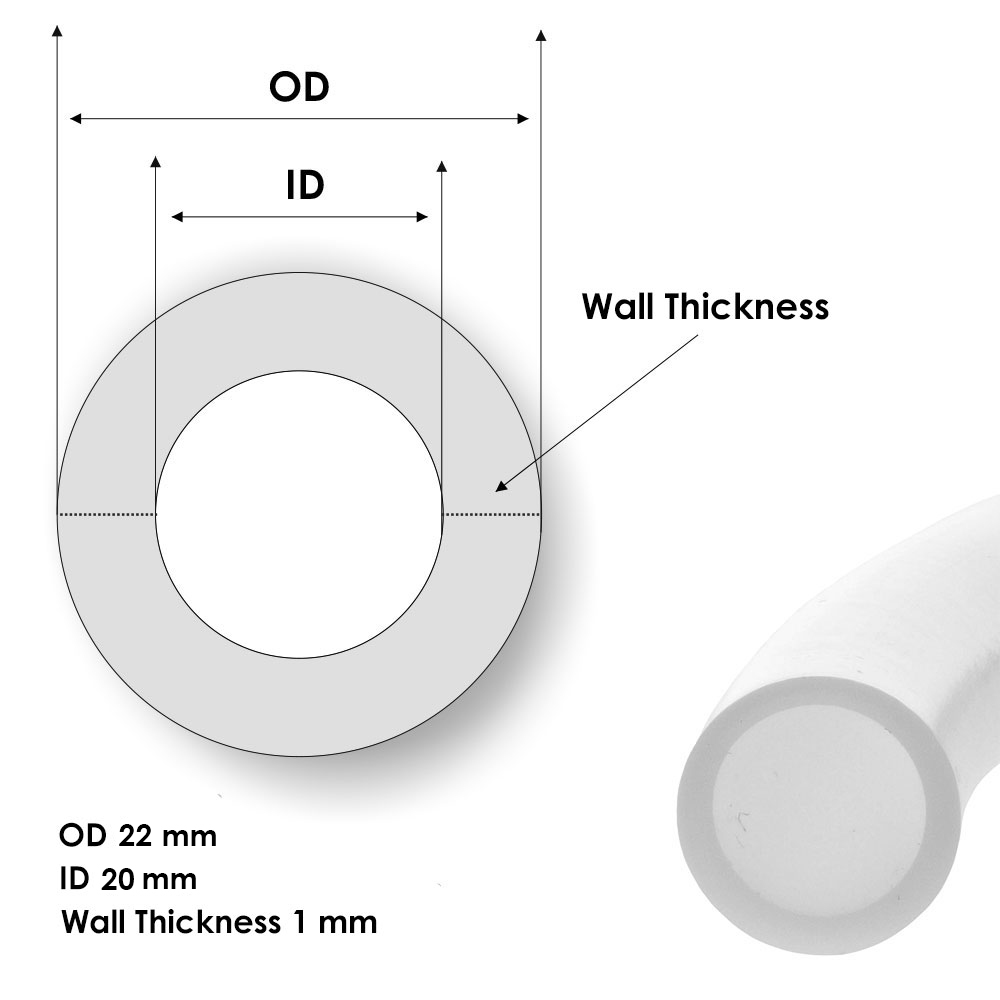 OD

ID

Wall Thickness

OD 22 mm
ID 20 mm
Wall Thickness 1 mm