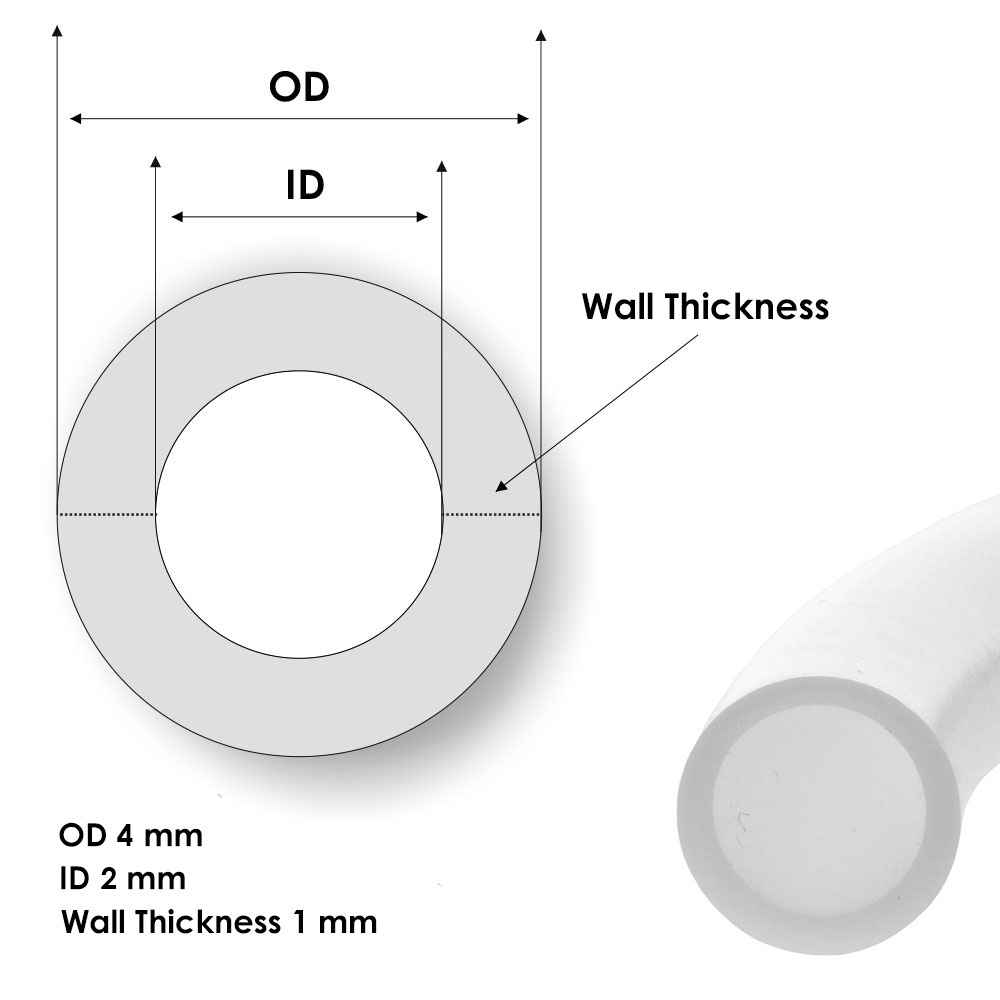 OD

ID

Wall Thickness

OD 4 mm
ID 2 mm
Wall Thickness 1 mm