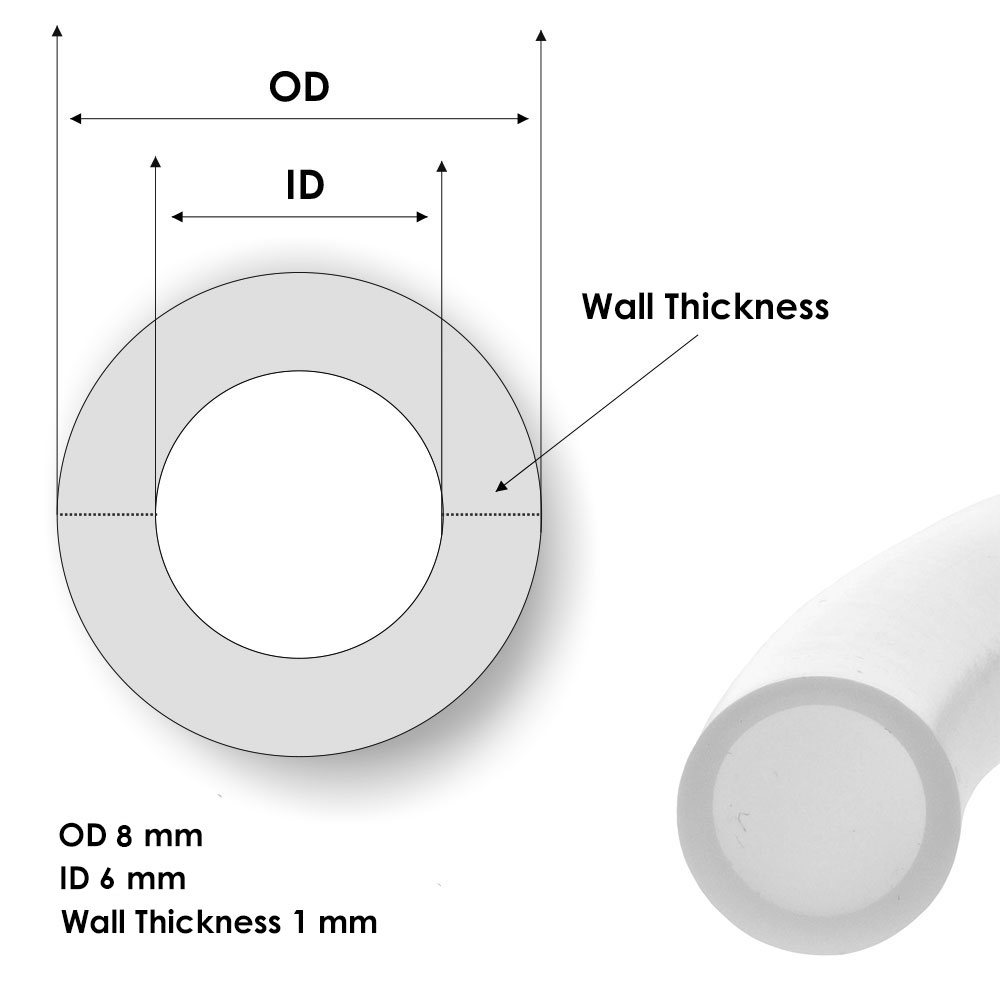 OD

ID

Wall Thickness

OD 8 mm
ID 6 mm
Wall Thickness 1 mm